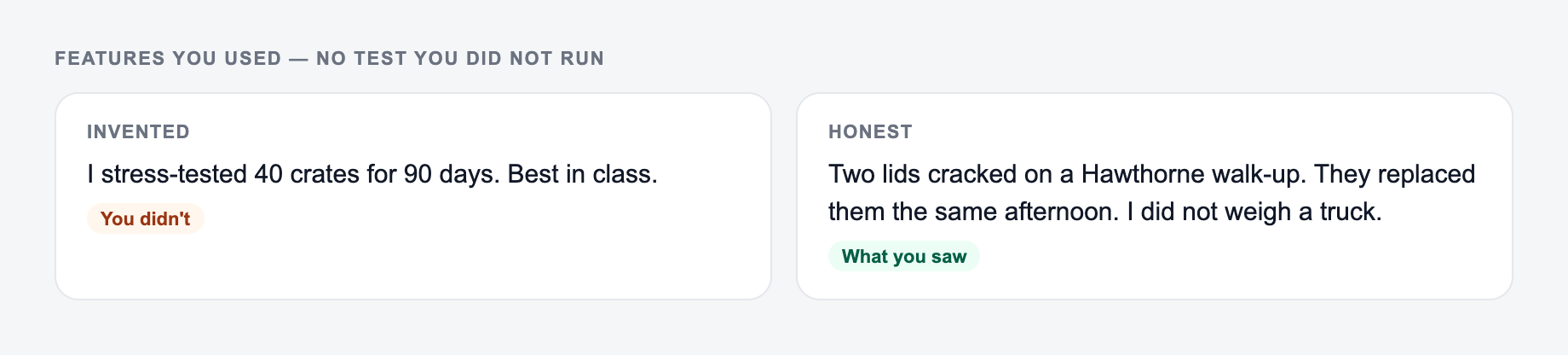 FEATURES YOU USED — NO TEST YOU DID NOT RUN

INVENTED

I stress-tested 40 crates for 90 days. Best in class.

You didn't

HONEST

Two lids cracked on a Hawthorne walk-up. They replaced them the same afternoon. I did not weigh a truck.

What you saw