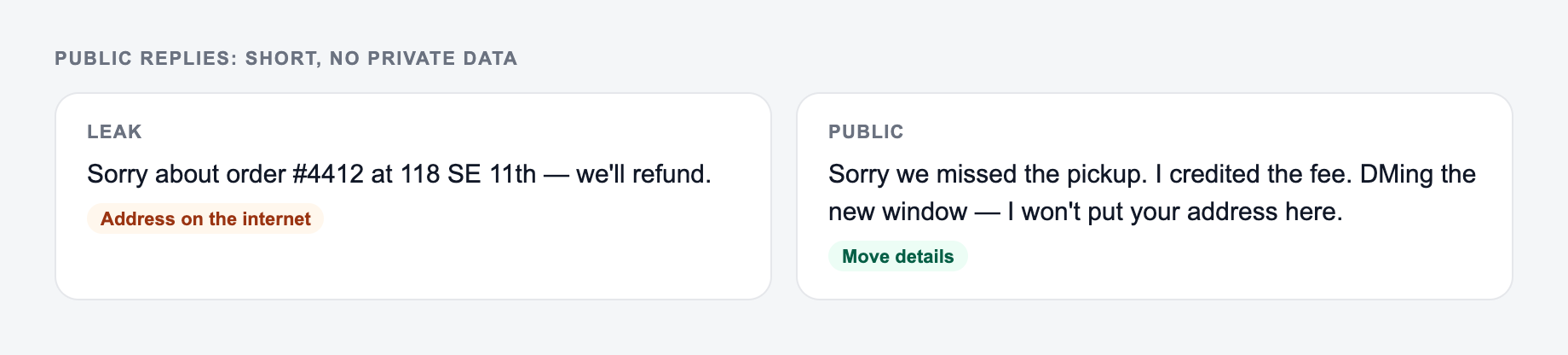 PUBLIC REPLIES: SHORT, NO PRIVATE DATA

LEAK

Sorry about order #4412 at 118 SE 11th — we'll refund.

Address on the internet

PUBLIC

Sorry we missed the pickup. I credited the fee. DMing the new window — I won't put your address here.

Move details