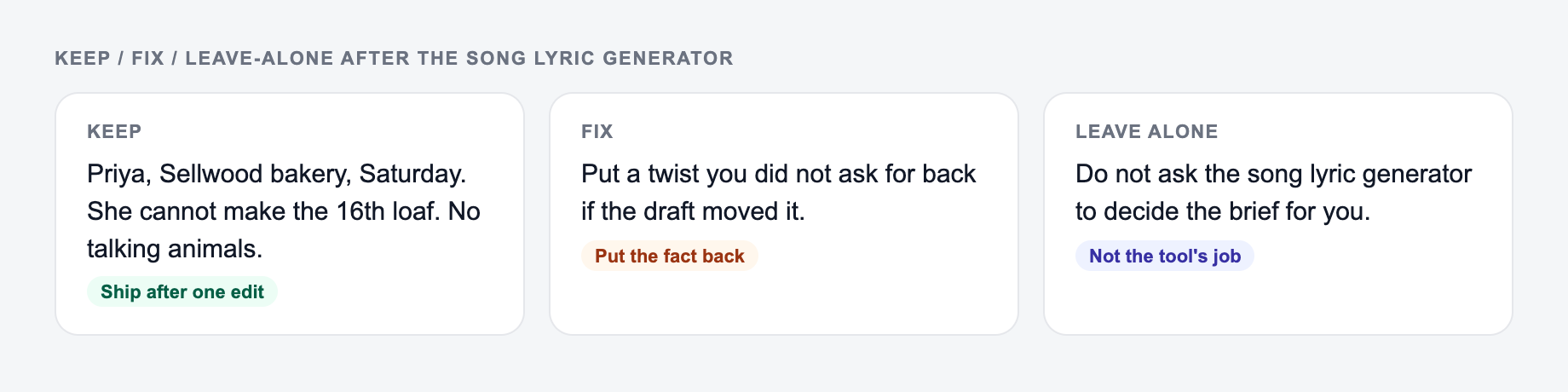 KEEP / FIX / LEAVE-ALONE AFTER THE SONG LYRIC GENERATOR

KEEP

Priya, Sellwood bakery, Saturday. She cannot make the 16th loaf. No talking animals.

Ship after one edit

FIX

Put a twist you did not ask for back if the draft moved it.

Put the fact back

LEAVE ALONE

Do not ask the song lyric generator to decide the brief for you.

Not the tool's job