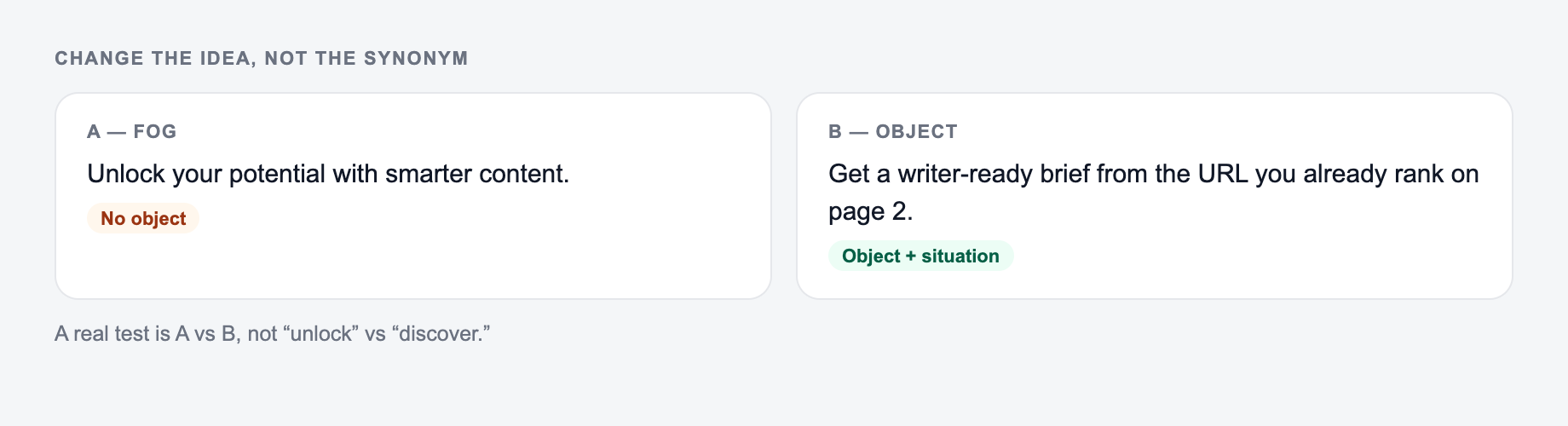 CHANGE THE IDEA, NOT THE SYNONYM

A — FOG

Unlock your potential with smarter content.

No object

B — OBJECT

Get a writer-ready brief from the URL you already rank on page 2.

Object + situation

A real test is A vs B, not “unlock” vs “discover.”