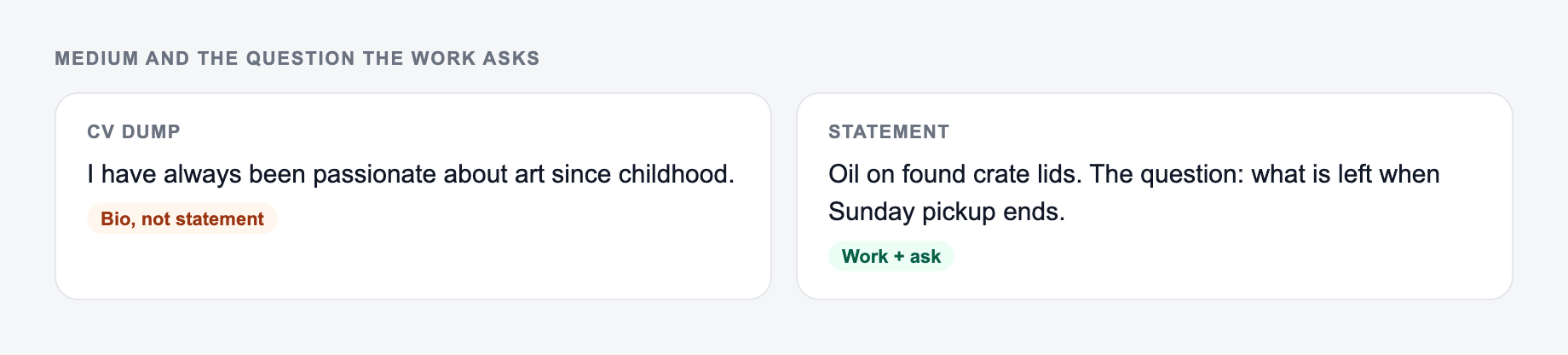 MEDIUM AND THE QUESTION THE WORK ASKS

CV DUMP

I have always been passionate about art since childhood.

Bio, not statement

STATEMENT

Oil on found crate lids. The question: what is left when Sunday pickup ends.

Work + ask