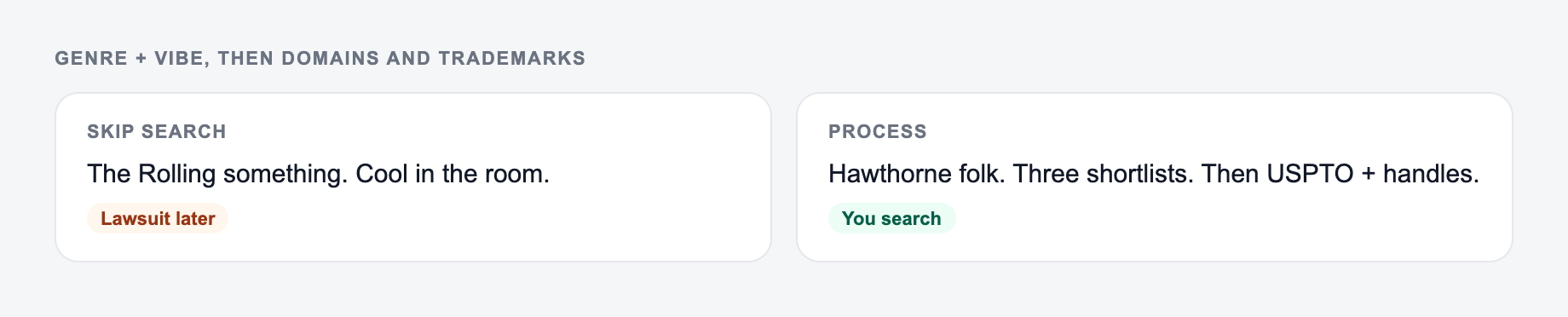 GENRE + VIBE, THEN DOMAINS AND TRADEMARKS

SKIP SEARCH

The Rolling something. Cool in the room.

Lawsuit later

PROCESS

Hawthorne folk. Three shortlists. Then USPTO + handles.

You search