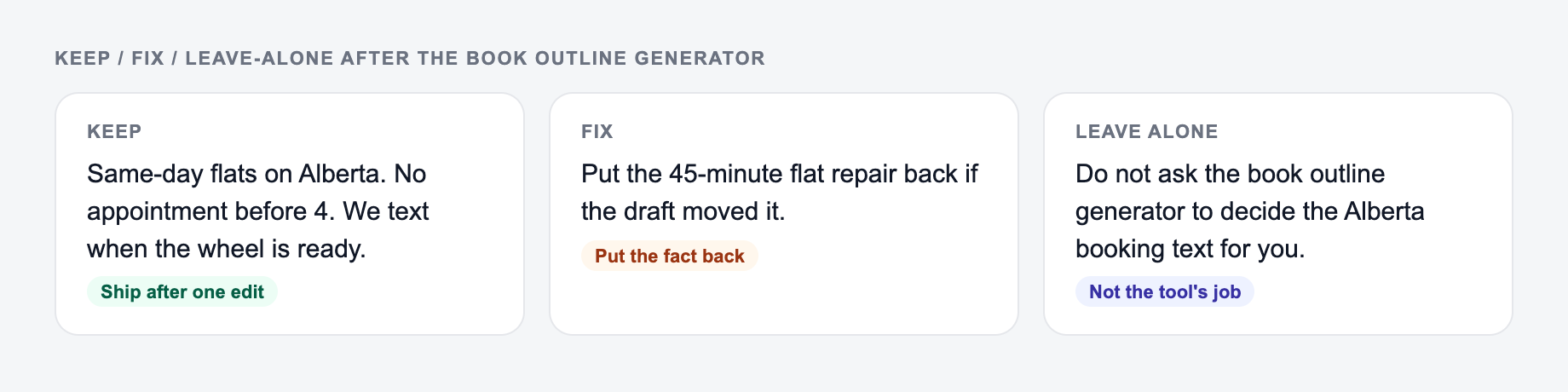 KEEP / FIX / LEAVE-ALONE AFTER THE BOOK OUTLINE GENERATOR

KEEP

Same-day flats on Alberta. No appointment before 4. We text when the wheel is ready.

Ship after one edit

FIX

Put the 45-minute flat repair back if the draft moved it.

Put the fact back

LEAVE ALONE

Do not ask the book outline generator to decide the Alberta booking text for you.

Not the tool's job