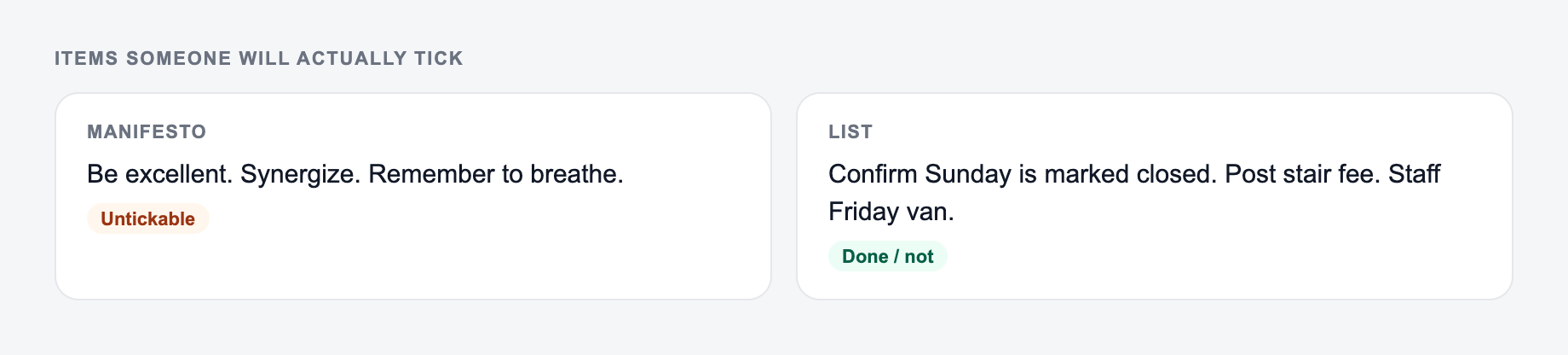 ITEMS SOMEONE WILL ACTUALLY TICK

MANIFESTO

Be excellent. Synergize. Remember to breathe.

Untickable

LIST

Confirm Sunday is marked closed. Post stair fee. Staff Friday van.

Done / not