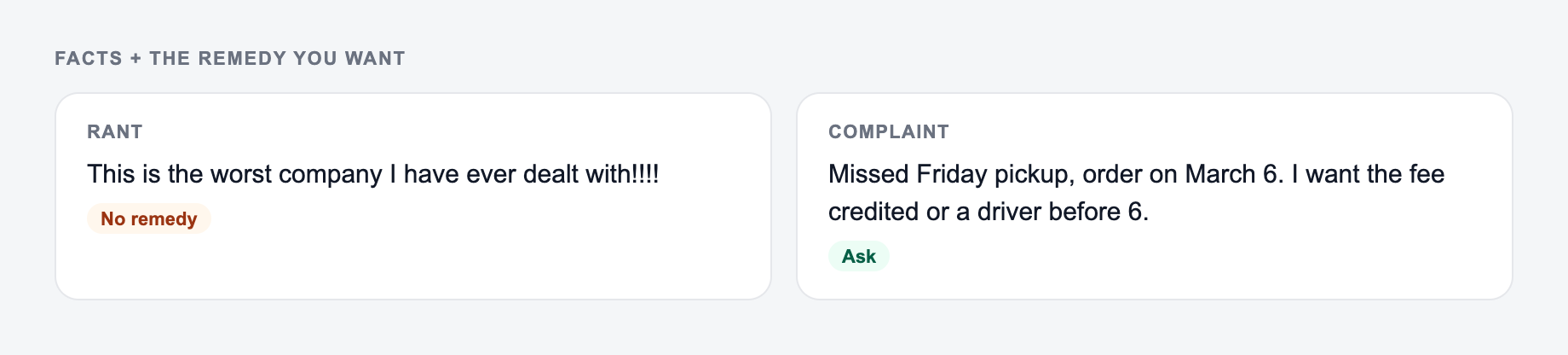 FACTS + THE REMEDY YOU WANT

RANT

This is the worst company I have ever dealt with!!!!

No remedy

COMPLAINT

Missed Friday pickup, order on March 6. I want the fee credited or a driver before 6.

Ask