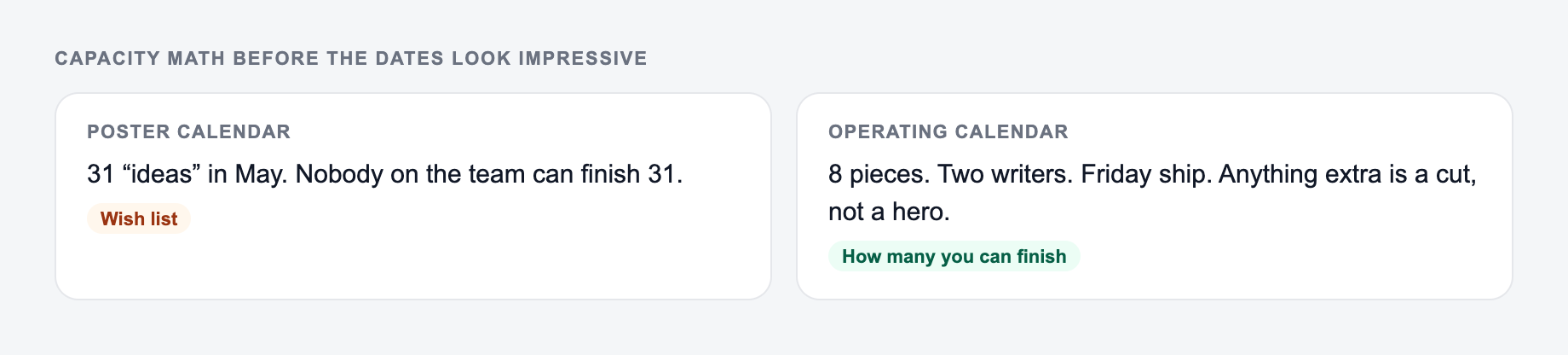 CAPACITY MATH BEFORE THE DATES LOOK IMPRESSIVE

POSTER CALENDAR

31 “ideas” in May. Nobody on the team can finish 31.

Wish list

OPERATING CALENDAR

8 pieces. Two writers. Friday ship. Anything extra is a cut, not a hero.

How many you can finish