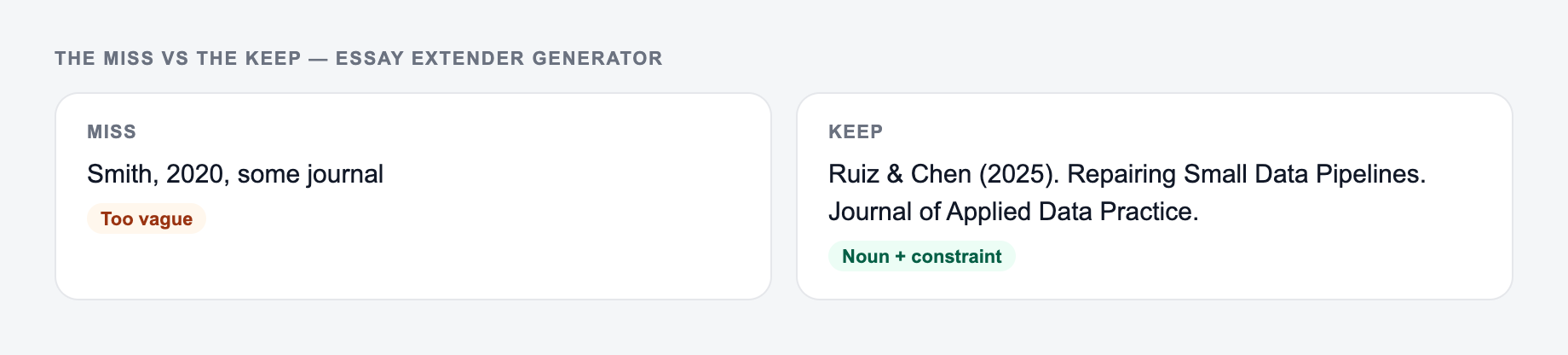 THE MISS VS THE KEEP — ESSAY EXTENDER GENERATOR

MISS

Smith, 2020, some journal

Too vague

KEEP

Ruiz & Chen (2025). Repairing Small Data Pipelines. Journal of Applied Data Practice.

Noun + constraint