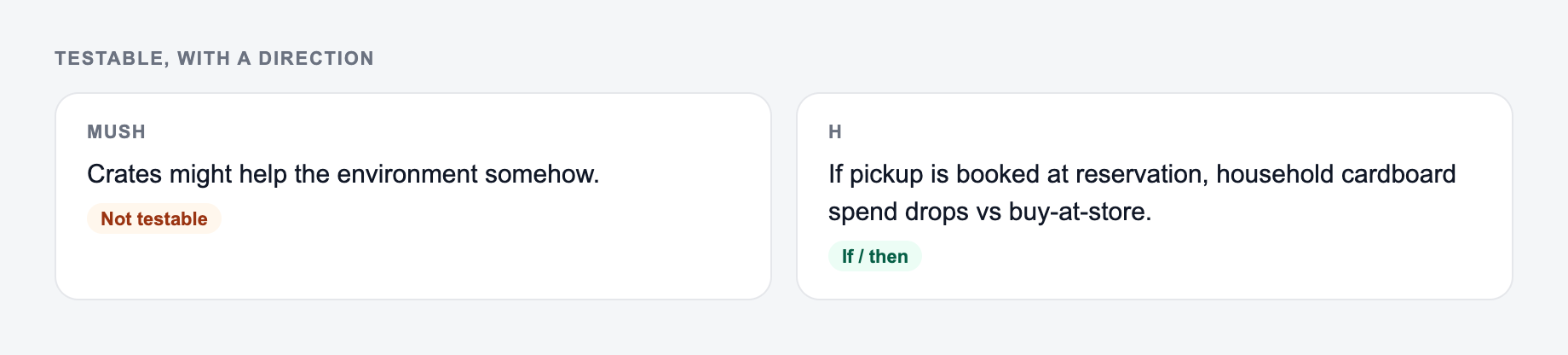 TESTABLE, WITH A DIRECTION

MUSH

Crates might help the environment somehow.

Not testable

H

If pickup is booked at reservation, household cardboard spend drops vs buy-at-store.

If / then