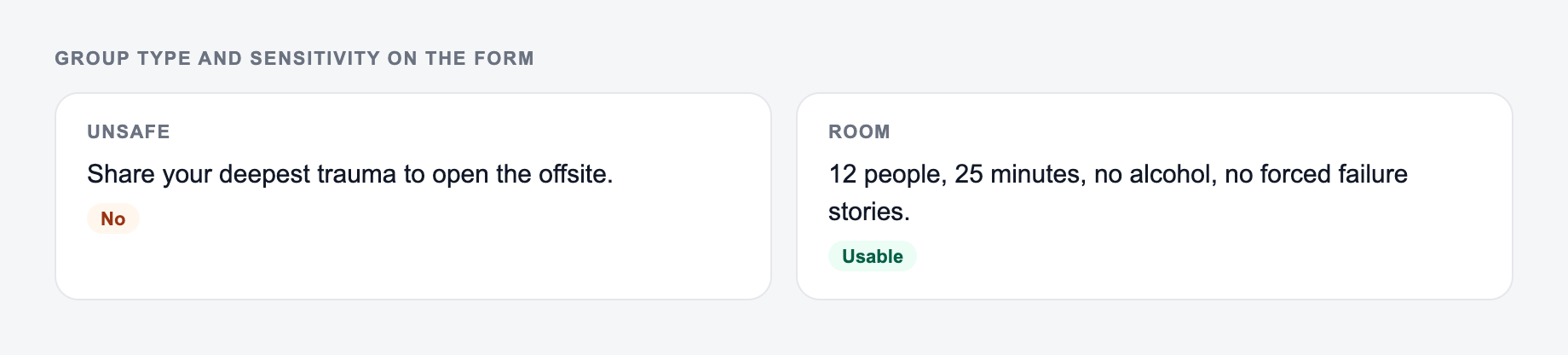 GROUP TYPE AND SENSITIVITY ON THE FORM

UNSAFE

Share your deepest trauma to open the offsite.

No

ROOM

12 people, 25 minutes, no alcohol, no forced failure stories.

Usable