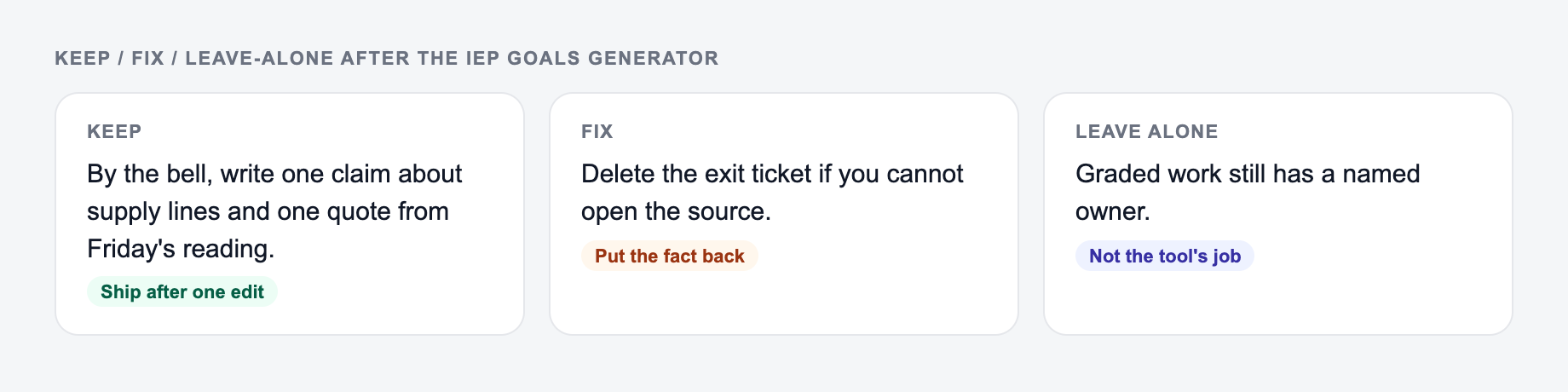 KEEP / FIX / LEAVE-ALONE AFTER THE IEP GOALS GENERATOR

KEEP

By the bell, write one claim about supply lines and one quote from Friday's reading.

Ship after one edit

FIX

Delete the exit ticket if you cannot open the source.

Put the fact back

LEAVE ALONE

Graded work still has a named owner.

Not the tool's job