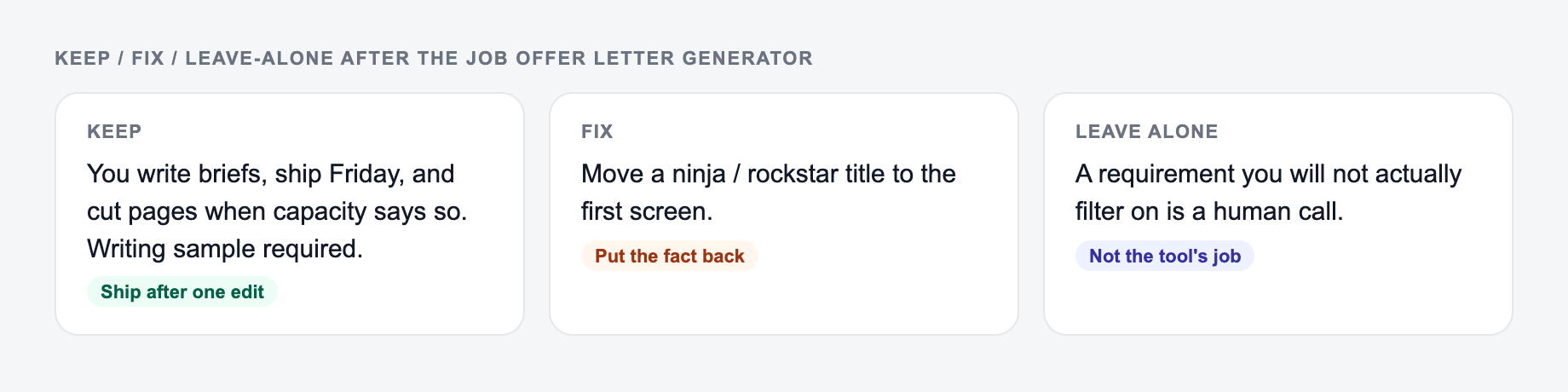 KEEP / FIX / LEAVE-ALONE AFTER THE JOB OFFER LETTER GENERATOR

KEEP

You write briefs, ship Friday, and cut pages when capacity says so. Writing sample required.

Ship after one edit

FIX

Move a ninja / rockstar title to the first screen.

Put the fact back

LEAVE ALONE

A requirement you will not actually filter on is a human call.

Not the tool's job