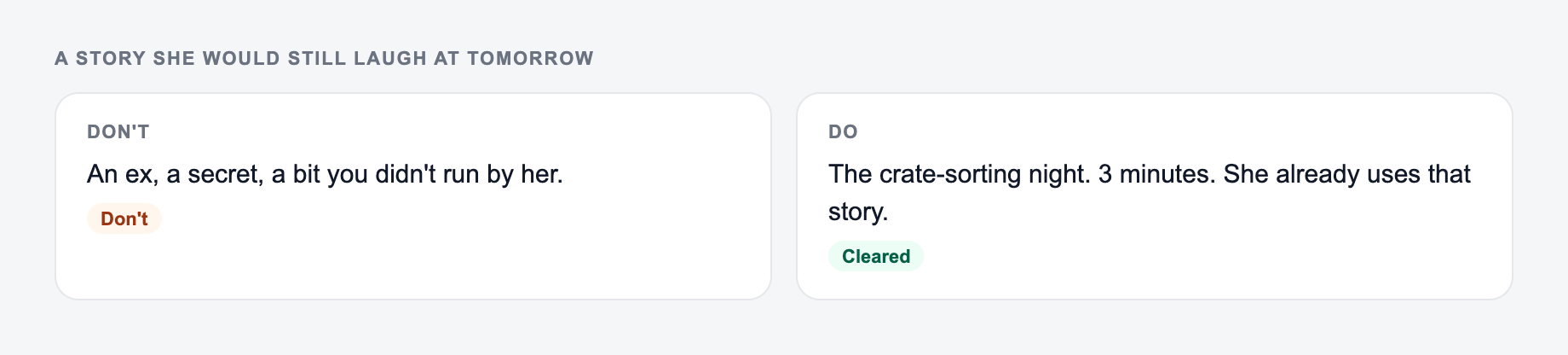 A STORY SHE WOULD STILL LAUGH AT TOMORROW

DON'T

An ex, a secret, a bit you didn't run by her.

Don't

DO

The crate-sorting night. 3 minutes. She already uses that story.

Cleared