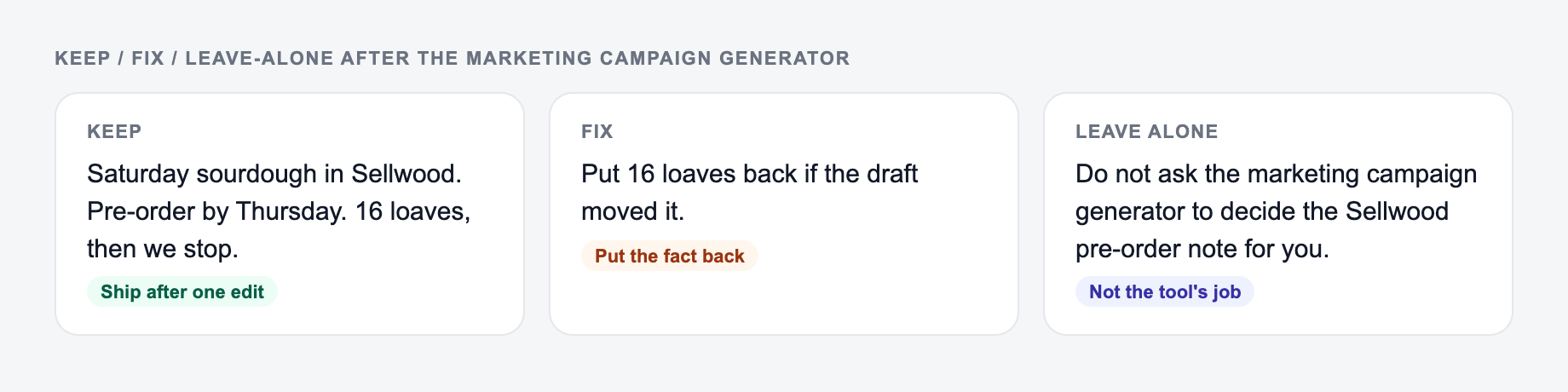 KEEP / FIX / LEAVE-ALONE AFTER THE MARKETING CAMPAIGN GENERATOR

KEEP

Saturday sourdough in Sellwood. Pre-order by Thursday. 16 loaves, then we stop.

Ship after one edit

FIX

Put 16 loaves back if the draft moved it.

Put the fact back

LEAVE ALONE

Do not ask the marketing campaign generator to decide the Sellwood pre-order note for you.

Not the tool's job