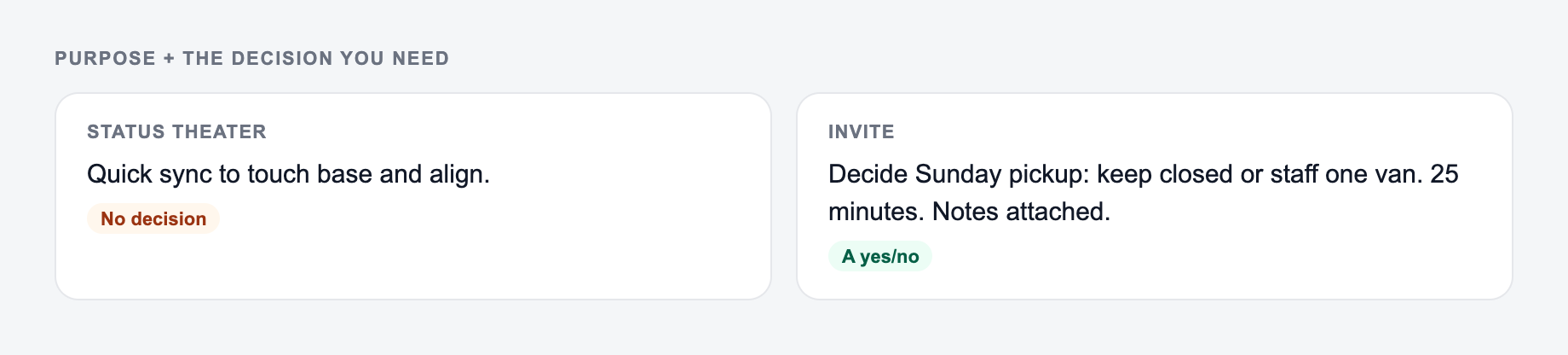 PURPOSE + THE DECISION YOU NEED

STATUS THEATER

Quick sync to touch base and align.

No decision

INVITE

Decide Sunday pickup: keep closed or staff one van. 25 minutes. Notes attached.

A yes/no