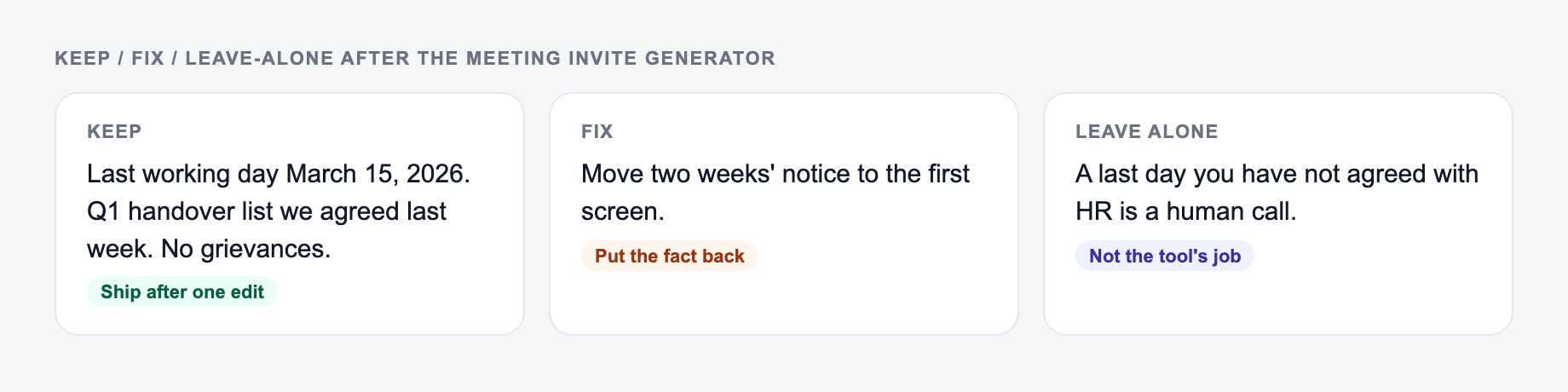 KEEP / FIX / LEAVE-ALONE AFTER THE MEETING INVITE GENERATOR

KEEP

Last working day March 15, 2026. Q1 handover list we agreed last week. No grievances.

Ship after one edit

FIX

Move two weeks' notice to the first screen.

Put the fact back

LEAVE ALONE

A last day you have not agreed with HR is a human call.

Not the tool's job