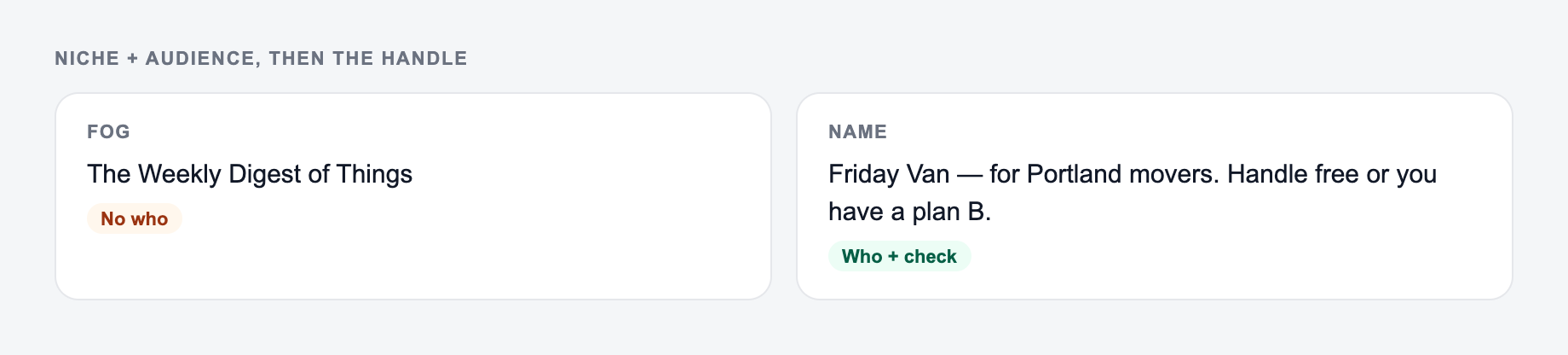 NICHE + AUDIENCE, THEN THE HANDLE

FOG

The Weekly Digest of Things

No who

NAME

Friday Van — for Portland movers. Handle free or you have a plan B.

Who + check