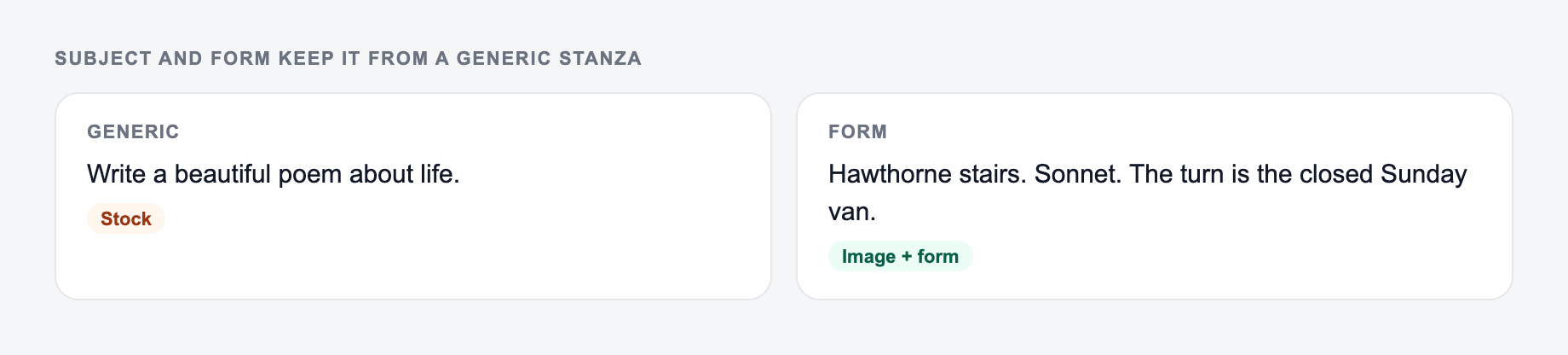 SUBJECT AND FORM KEEP IT FROM A GENERIC STANZA

GENERIC

Write a beautiful poem about life.

Stock

FORM

Hawthorne stairs. Sonnet. The turn is the closed Sunday van.

Image + form