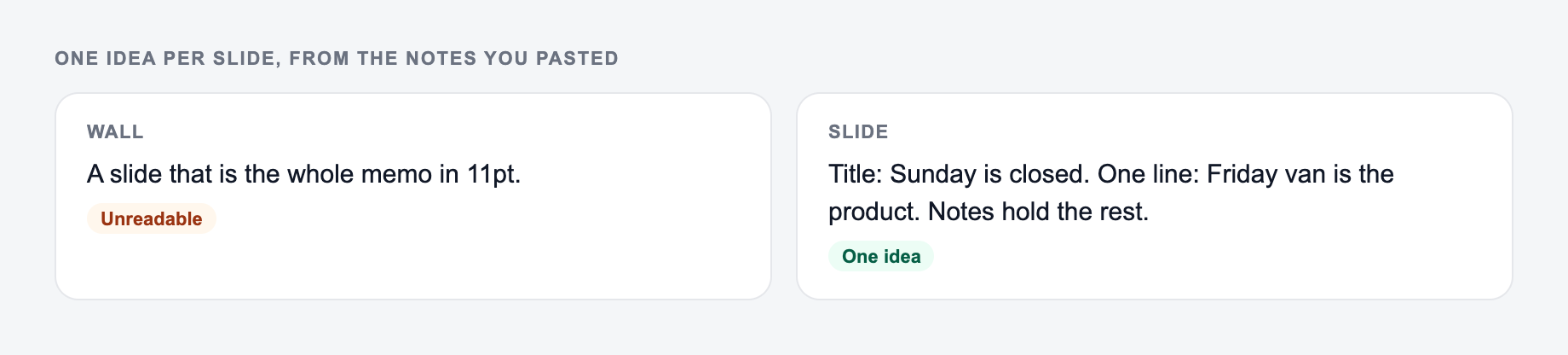 ONE IDEA PER SLIDE, FROM THE NOTES YOU PASTED

WALL

A slide that is the whole memo in 11pt.

Unreadable

SLIDE

Title: Sunday is closed. One line: Friday van is the product. Notes hold the rest.

One idea