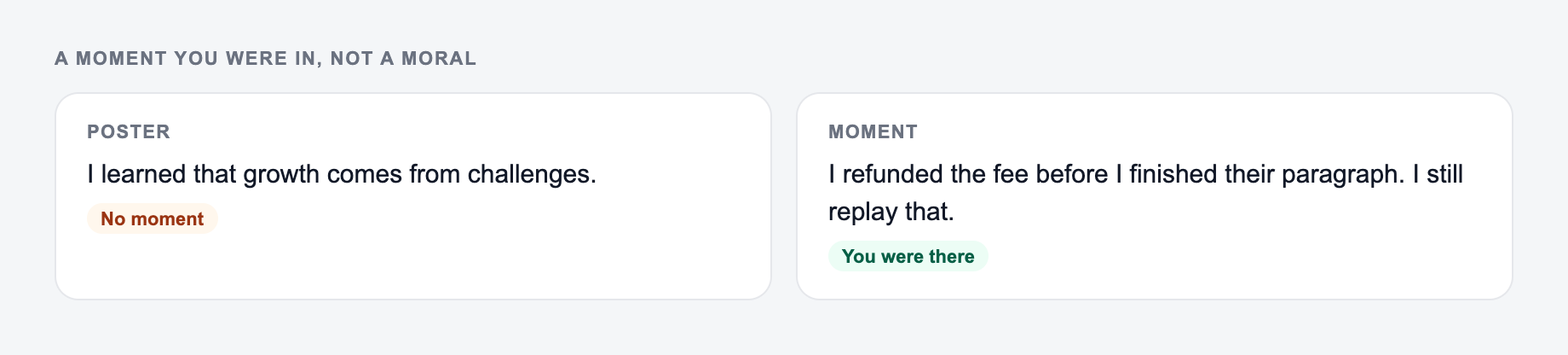 A MOMENT YOU WERE IN, NOT A MORAL

POSTER

I learned that growth comes from challenges.

No moment

MOMENT

I refunded the fee before I finished their paragraph. I still replay that.

You were there