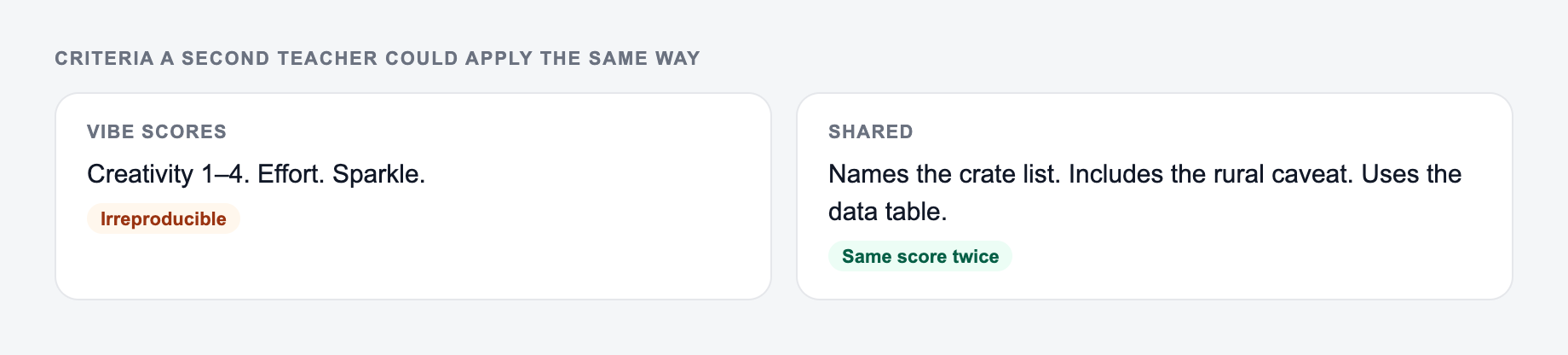 CRITERIA A SECOND TEACHER COULD APPLY THE SAME WAY

VIBE SCORES

Creativity 1–4. Effort. Sparkle.

Irreproducible

SHARED

Names the crate list. Includes the rural caveat. Uses the data table.

Same score twice