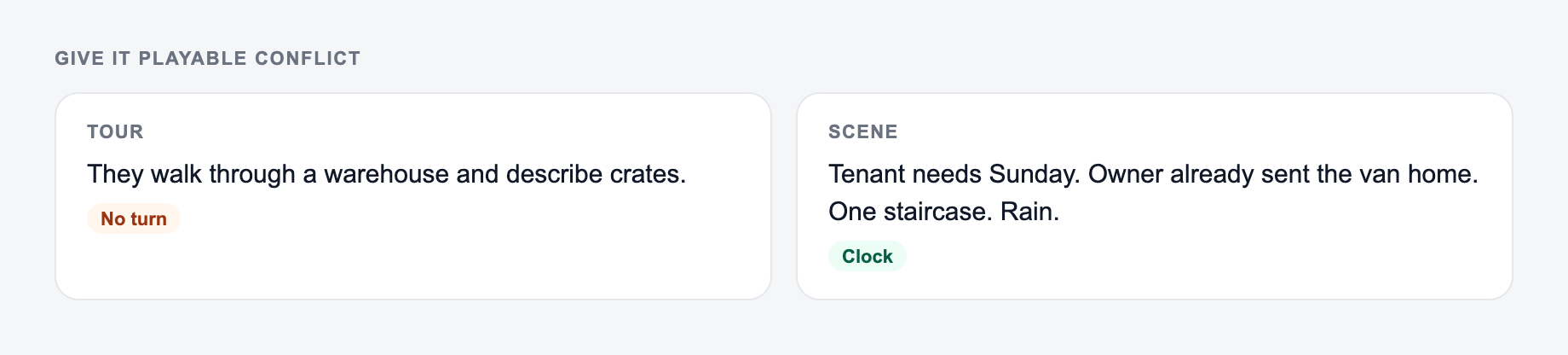 GIVE IT PLAYABLE CONFLICT

TOUR

They walk through a warehouse and describe crates.

No turn

SCENE

Tenant needs Sunday. Owner already sent the van home. One staircase. Rain.

Clock