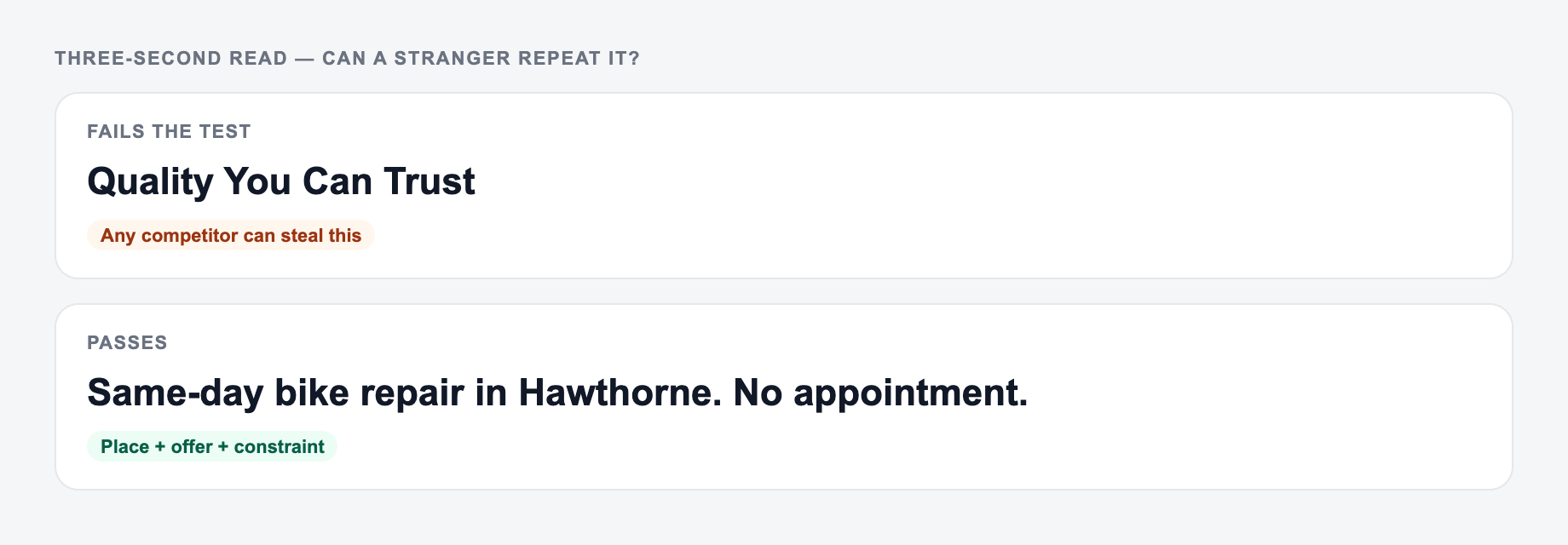 THREE-SECOND READ — CAN A STRANGER REPEAT IT?

FAILS THE TEST

Quality You Can Trust

Any competitor can steal this

PASSES

Same-day bike repair in Hawthorne. No appointment.

Place + offer + constraint