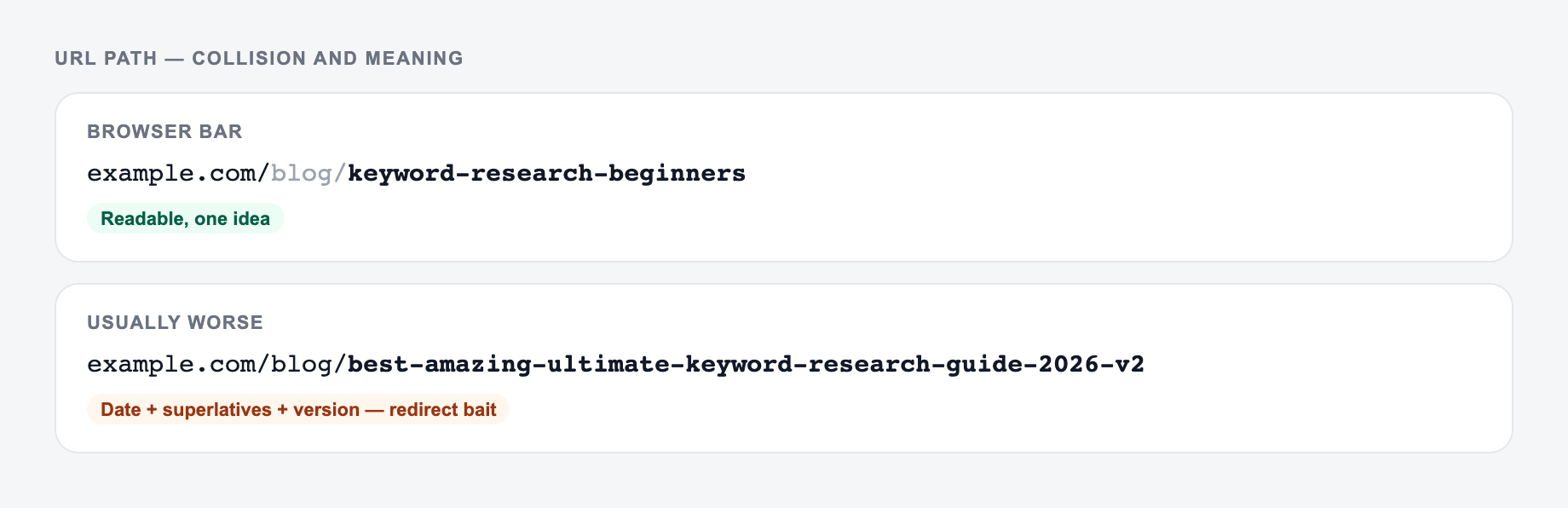 URL PATH — COLLISION AND MEANING

BROWSER BAR

example.com/blog/keyword-research-beginners

Readable, one idea

USUALLY WORSE

example.com/blog/best-amazing-ultimate-keyword-research-guide-2026-v2

Date + superlatives + version — redirect bait