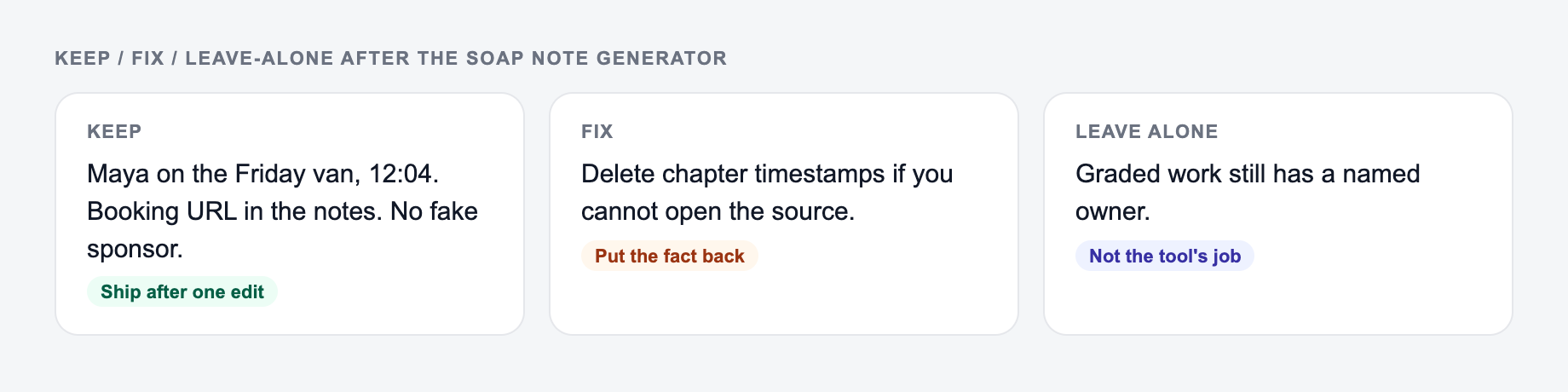 KEEP / FIX / LEAVE-ALONE AFTER THE SOAP NOTE GENERATOR

KEEP

Maya on the Friday van, 12:04. Booking URL in the notes. No fake sponsor.

Ship after one edit

FIX

Delete chapter timestamps if you cannot open the source.

Put the fact back

LEAVE ALONE

Graded work still has a named owner.

Not the tool's job