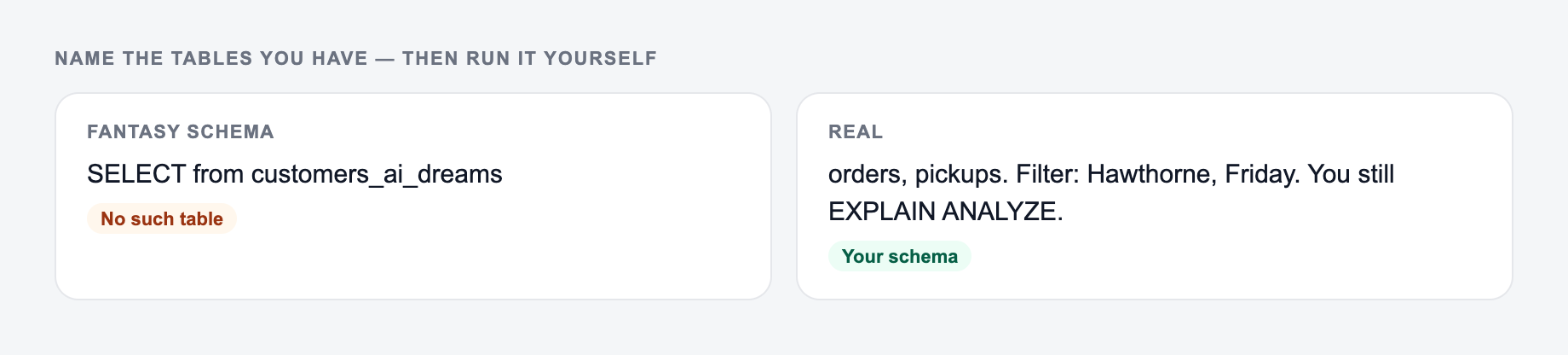 NAME THE TABLES YOU HAVE — THEN RUN IT YOURSELF

FANTASY SCHEMA

SELECT from customers_ai_dreams

No such table

REAL

orders, pickups. Filter: Hawthorne, Friday. You still EXPLAIN ANALYZE.

Your schema