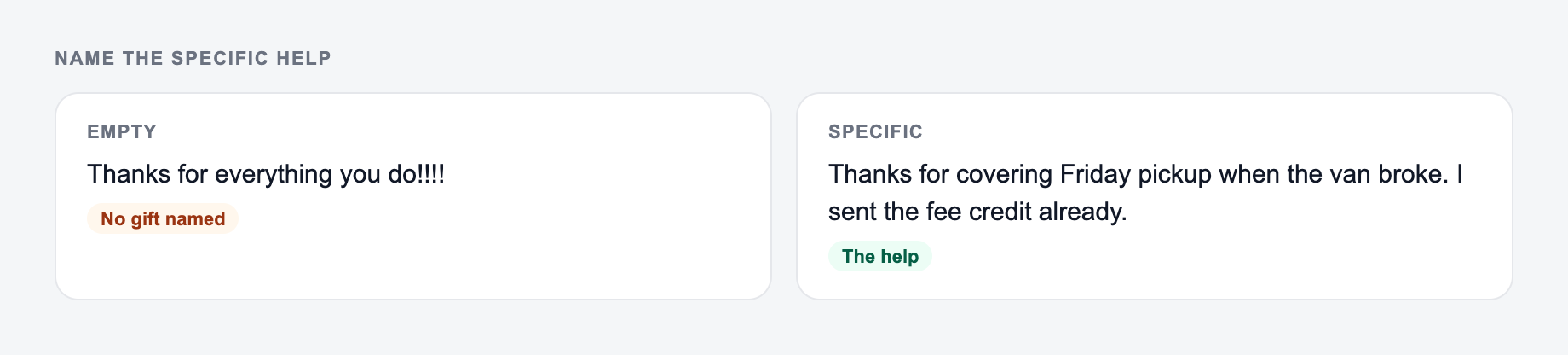 NAME THE SPECIFIC HELP

EMPTY

Thanks for everything you do!!!!

No gift named

SPECIFIC

Thanks for covering Friday pickup when the van broke. I sent the fee credit already.

The help