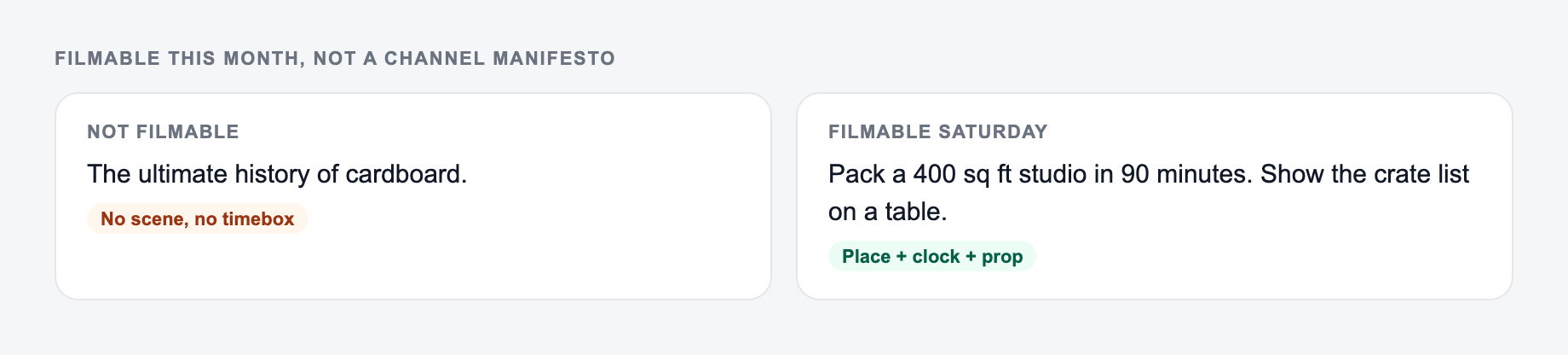 FILMABLE THIS MONTH, NOT A CHANNEL MANIFESTO

NOT FILMABLE

The ultimate history of cardboard.

No scene, no timebox

FILMABLE SATURDAY

Pack a 400 sq ft studio in 90 minutes. Show the crate list on a table.

Place + clock + prop