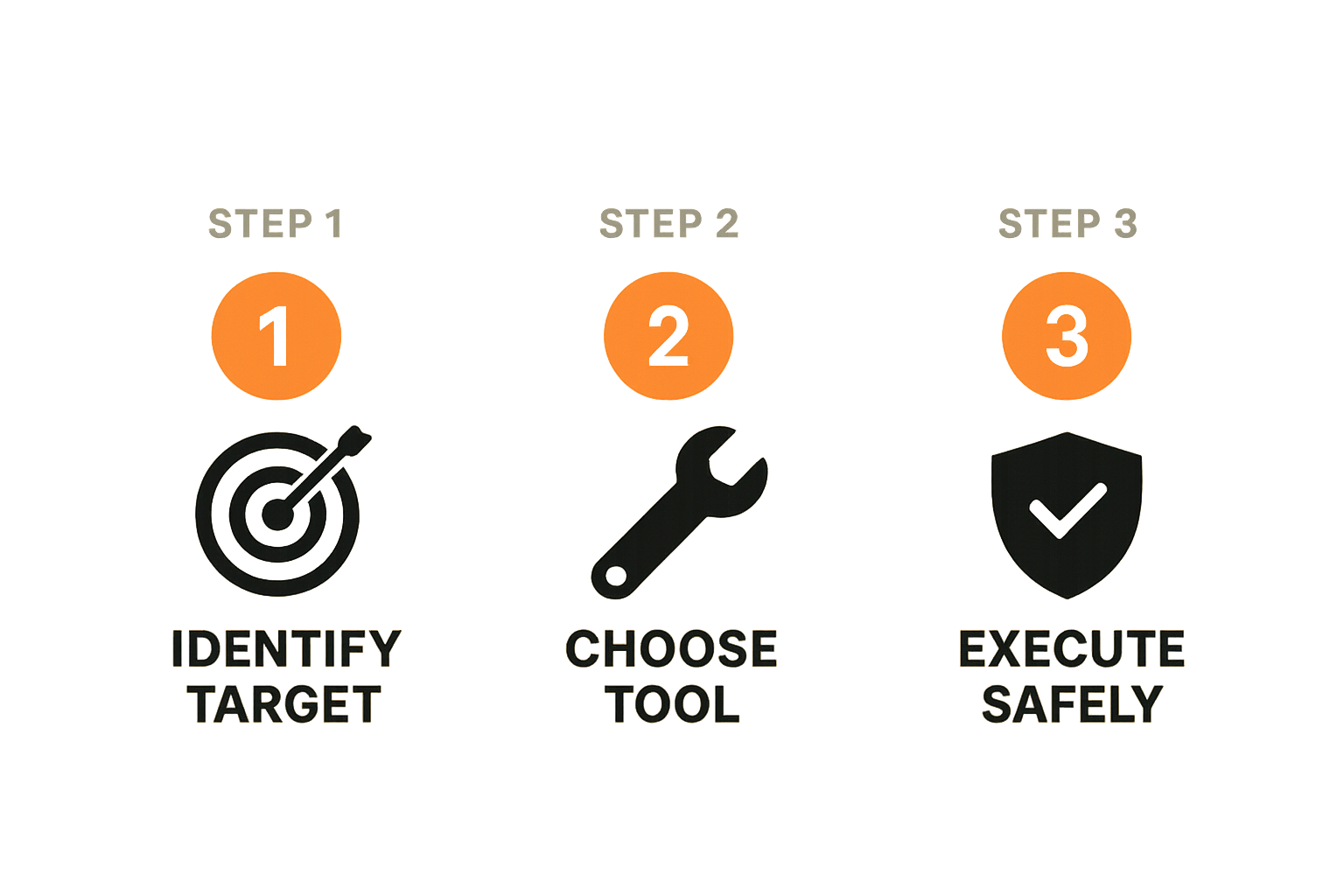 STEP 1

1

IDENTIFY TARGET

STEP 2

2

CHOOSE TOOL

STEP 3

3

EXECUTE SAFELY