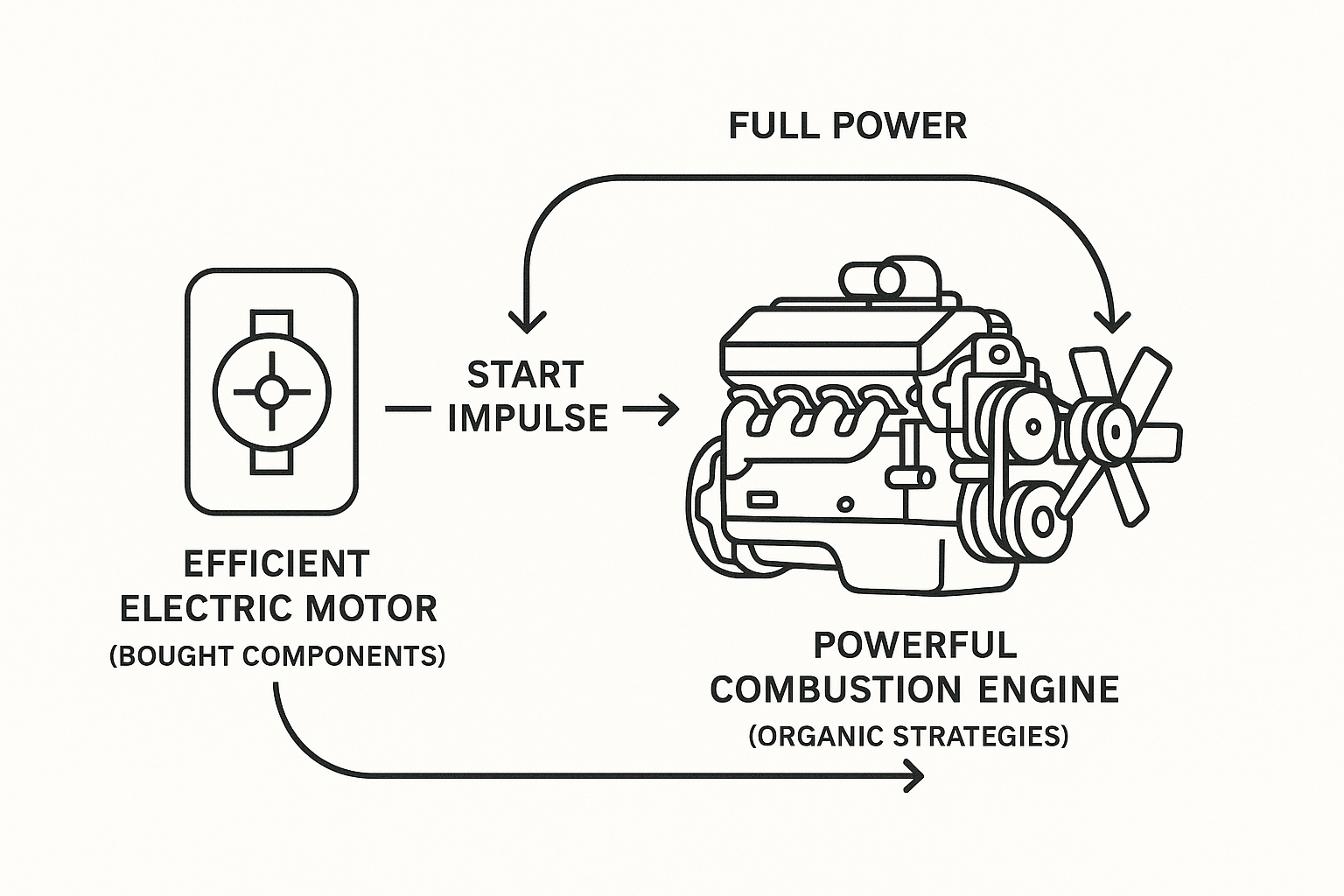 FULL POWER

START IMPULSE

EFFICIENT ELECTRIC MOTOR
(BOUGHT COMPONENTS)

POWERFUL COMBUSTION ENGINE
(ORGANIC STRATEGIES)