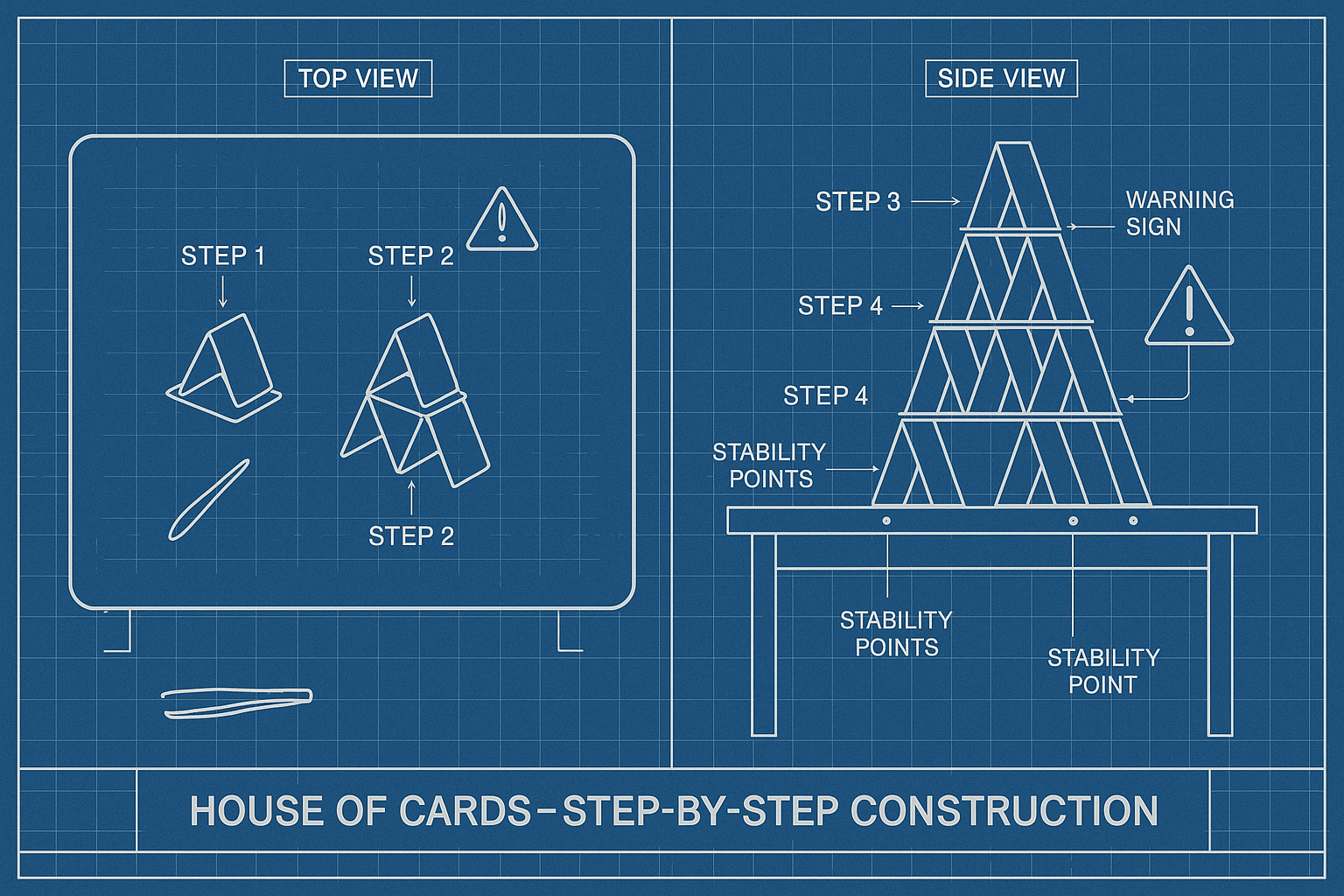 TOP VIEW

STEP 1

STEP 2

STEP 2

SIDE VIEW

STEP 3

WARNING SIGN

STEP 4

STEP 4

STABILITY POINTS

STABILITY POINTS

STABILITY POINT

HOUSE OF CARDS – STEP-BY-STEP CONSTRUCTION